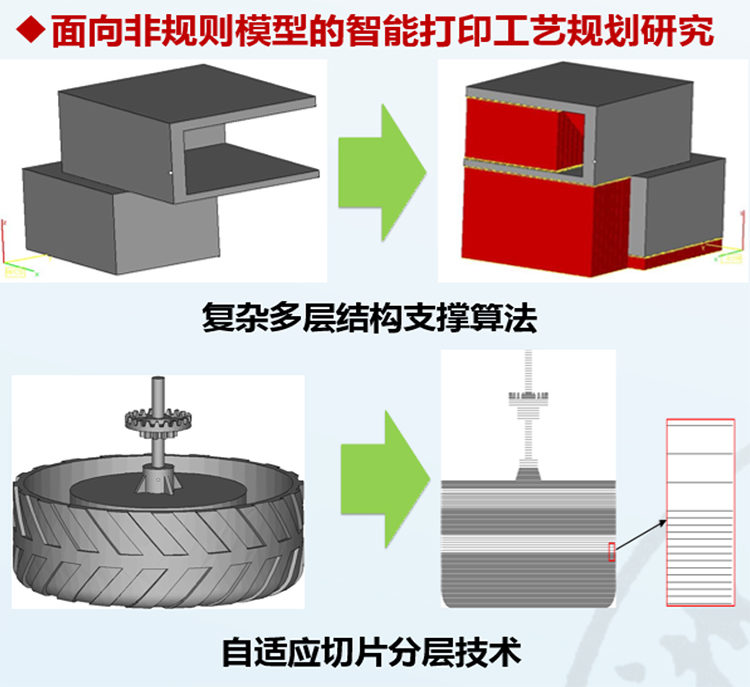 ◆面向非规则模型的智能打印工艺规划研究

复杂多层结构支撑算法

自适应切片分层技术