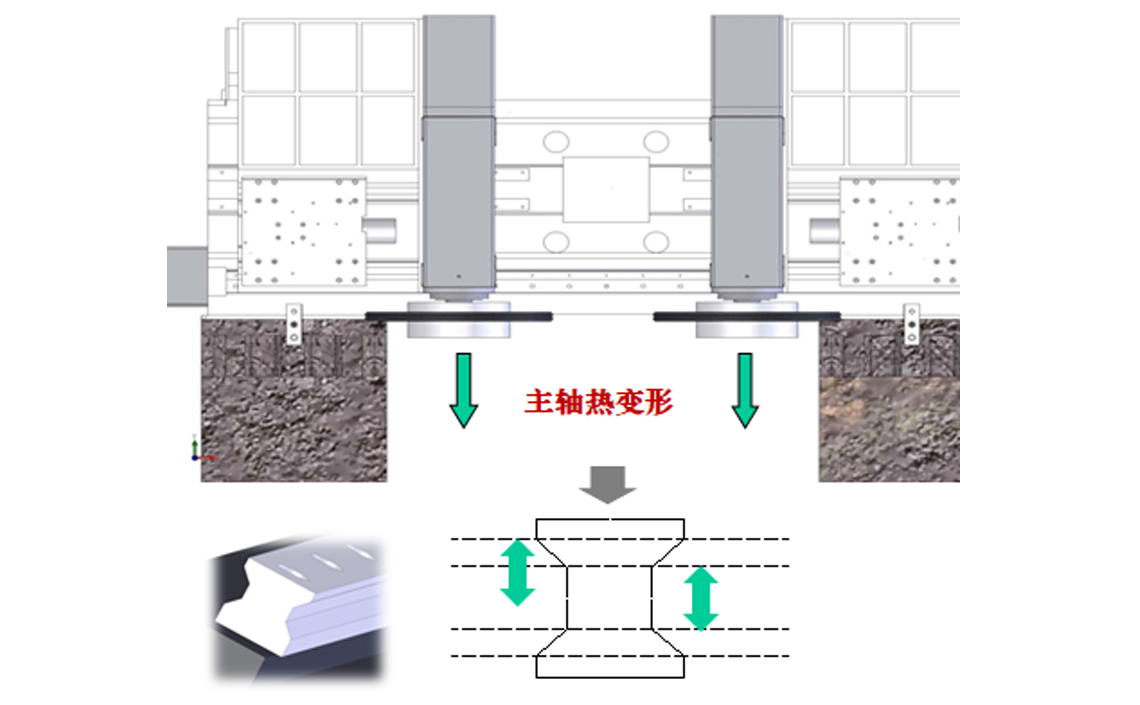 主轴热变形